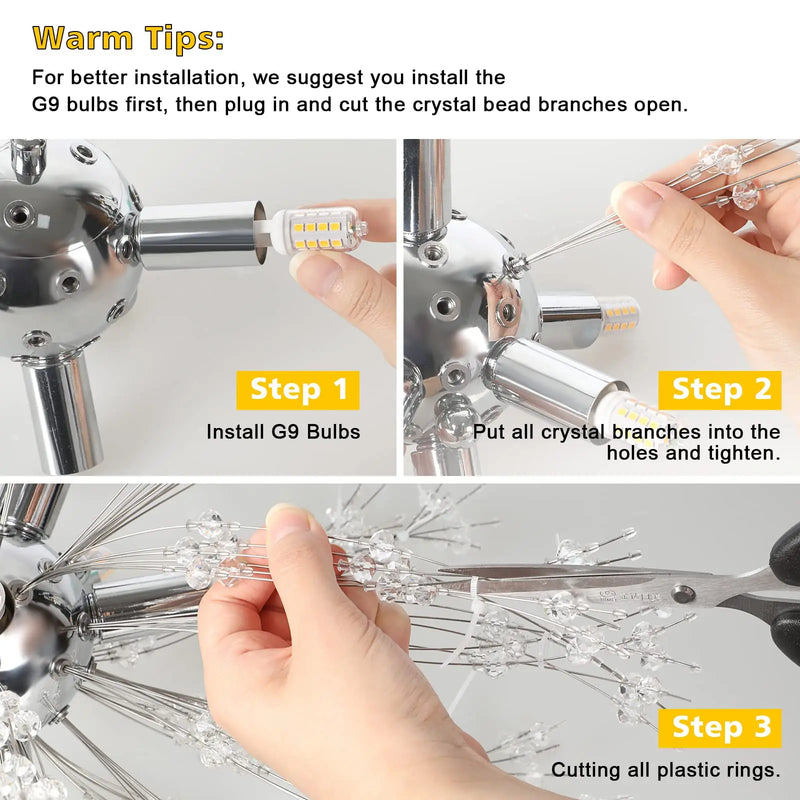 Warm Tips:

For better installation, we suggest you install the G9 bulbs first, then plug in and cut the crystal bead branches open.

Step 1

Install G9 Bulbs

Step 2

Put all crystal branches into the holes and tighten.

Step 3

Cutting all plastic rings.